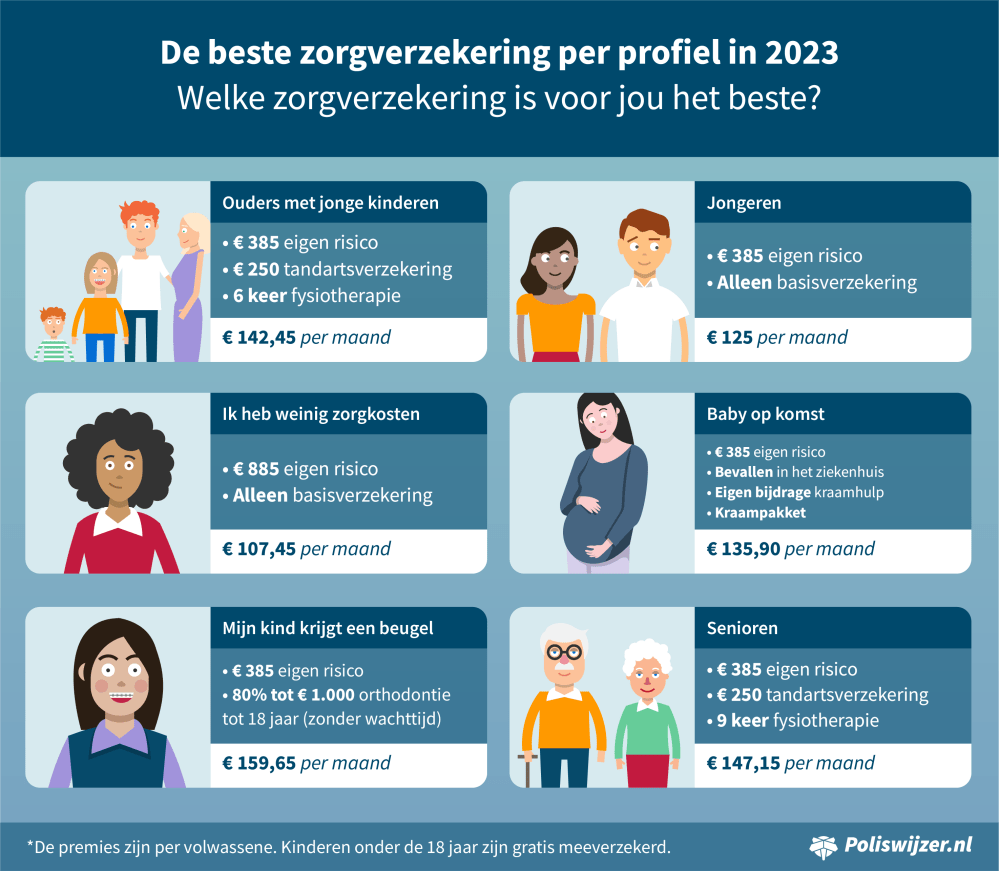 De beste zorgverzekering per profiel in 2023
Welke zorgverzekering is voor jou het beste?

Ouders met jonge kinderen
• € 385 eigen risico
• € 250 tandartsverzekering
• 6 keer fysiotherapie
€ 142,45 per maand

Jongeren
• € 385 eigen risico
• Alleen basisverzekering
€ 125 per maand

Ik heb weinig zorgkosten
• € 885 eigen risico
• Alleen basisverzekering
€ 107,45 per maand

Baby op komst
• € 385 eigen risico
• Bevallen in het ziekenhuis
• Eigen bijdrage kraamhulp
• Kraampakket
€ 135,90 per maand

Mijn kind krijgt een beugel
• € 385 eigen risico
• 80% tot € 1.000 orthodontie tot 18 jaar (zonder wachttijd)
€ 159,65 per maand

Senioren
• € 385 eigen risico
• € 250 tandartsverzekering
• 9 keer fysiotherapie
€ 147,15 per maand

*De premies zijn per volwassene. Kinderen onder de 18 jaar zijn gratis meeverzekerd.

Poliswijzer.nl